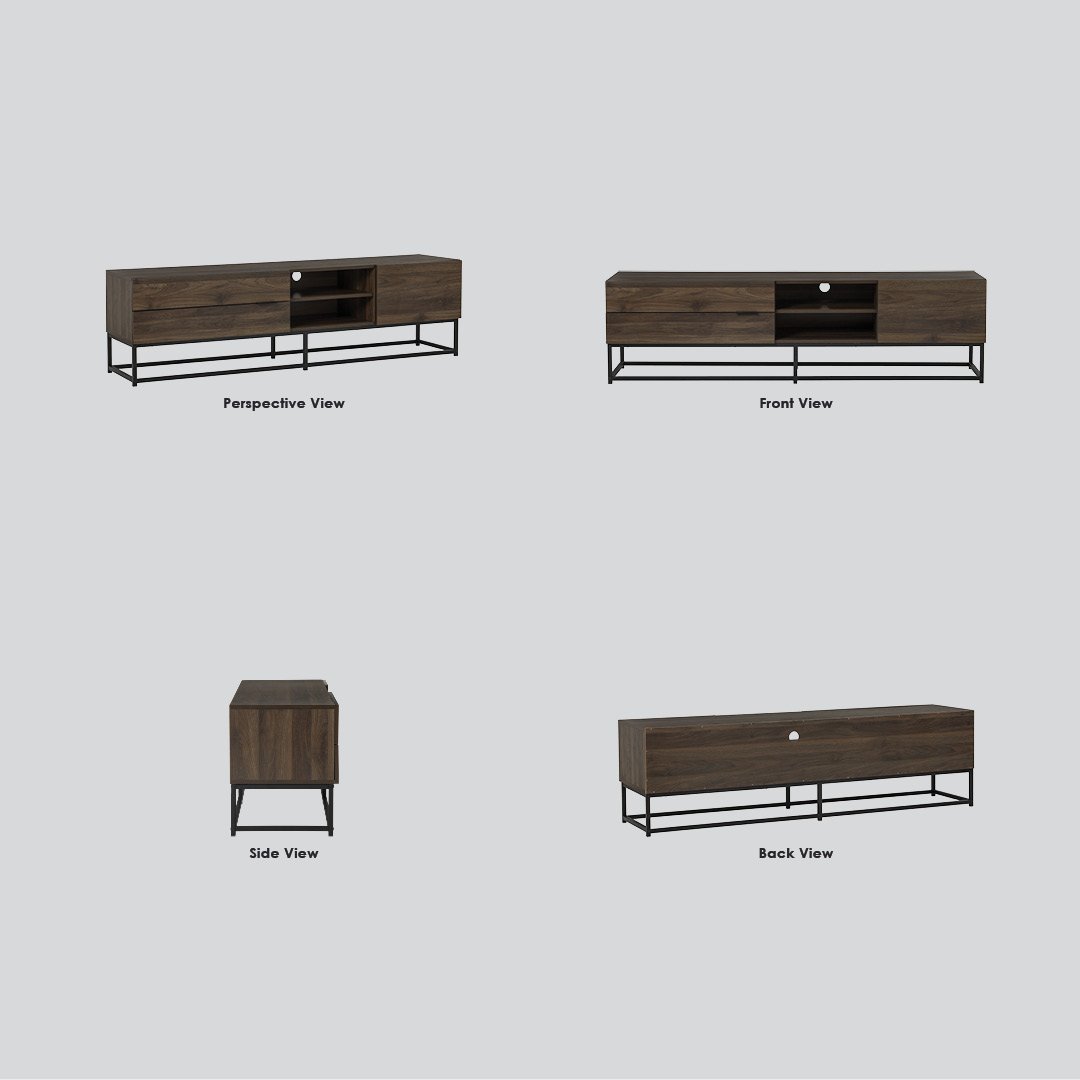 Perspective View

Front View

Side View

Back View