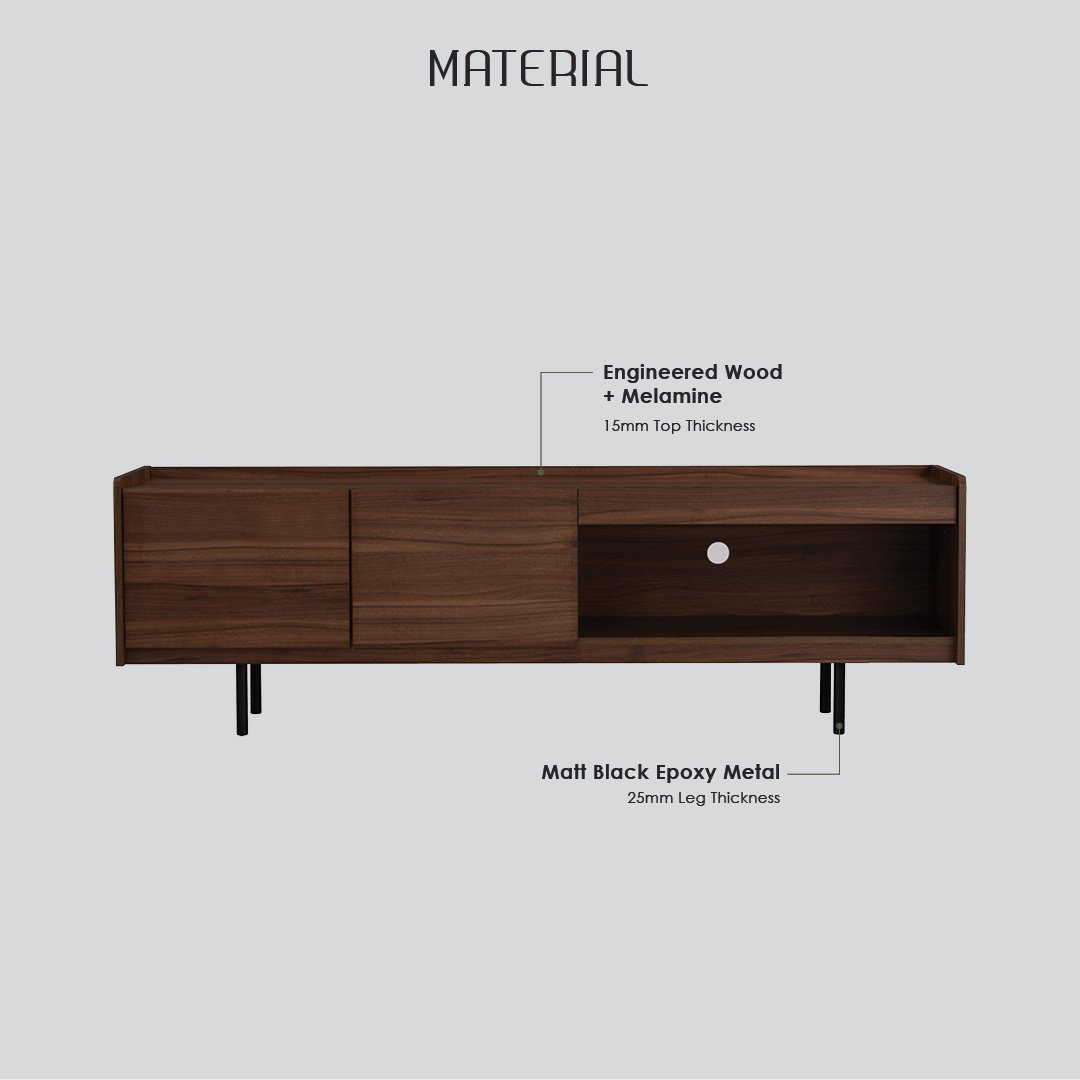 MATERIAL

Engineered Wood
+ Melamine
15mm Top Thickness

Matt Black Epoxy Metal
25mm Leg Thickness