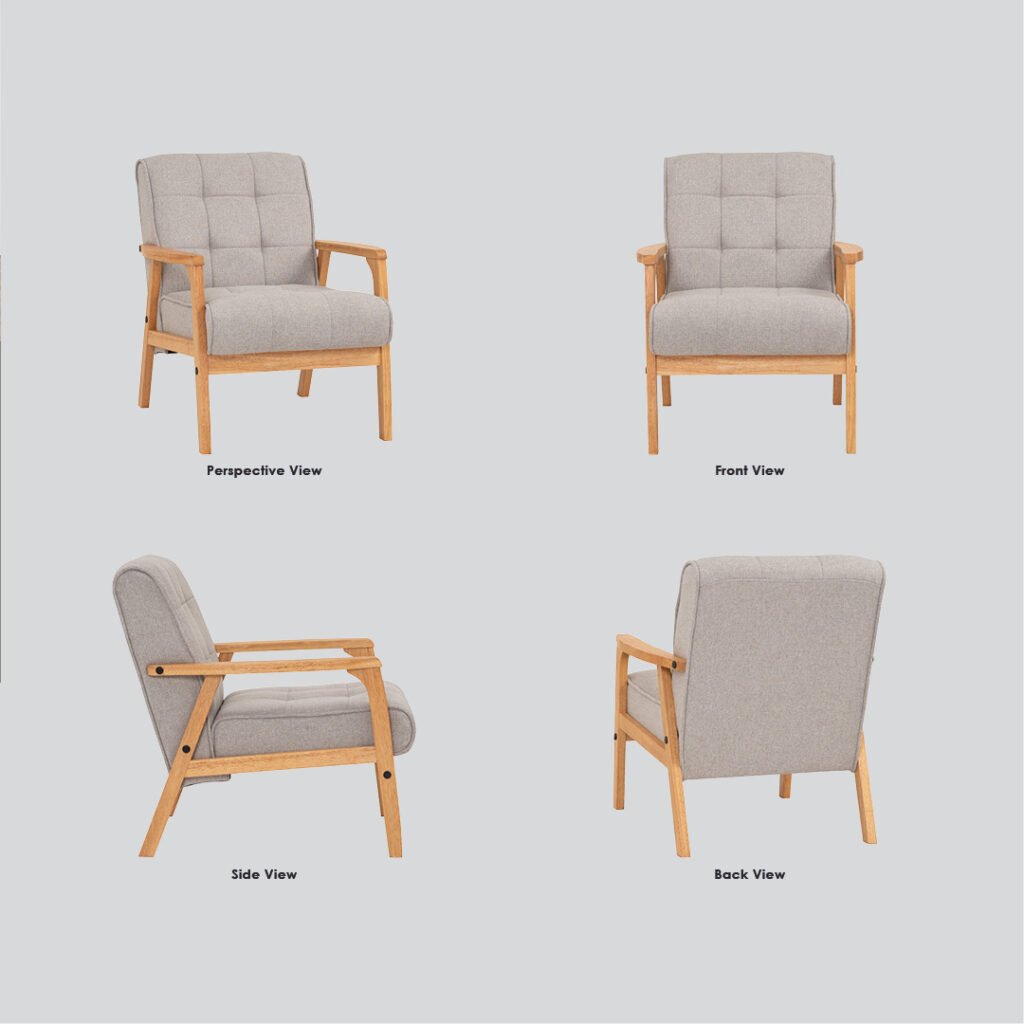 Perspective View

Front View

Side View

Back View