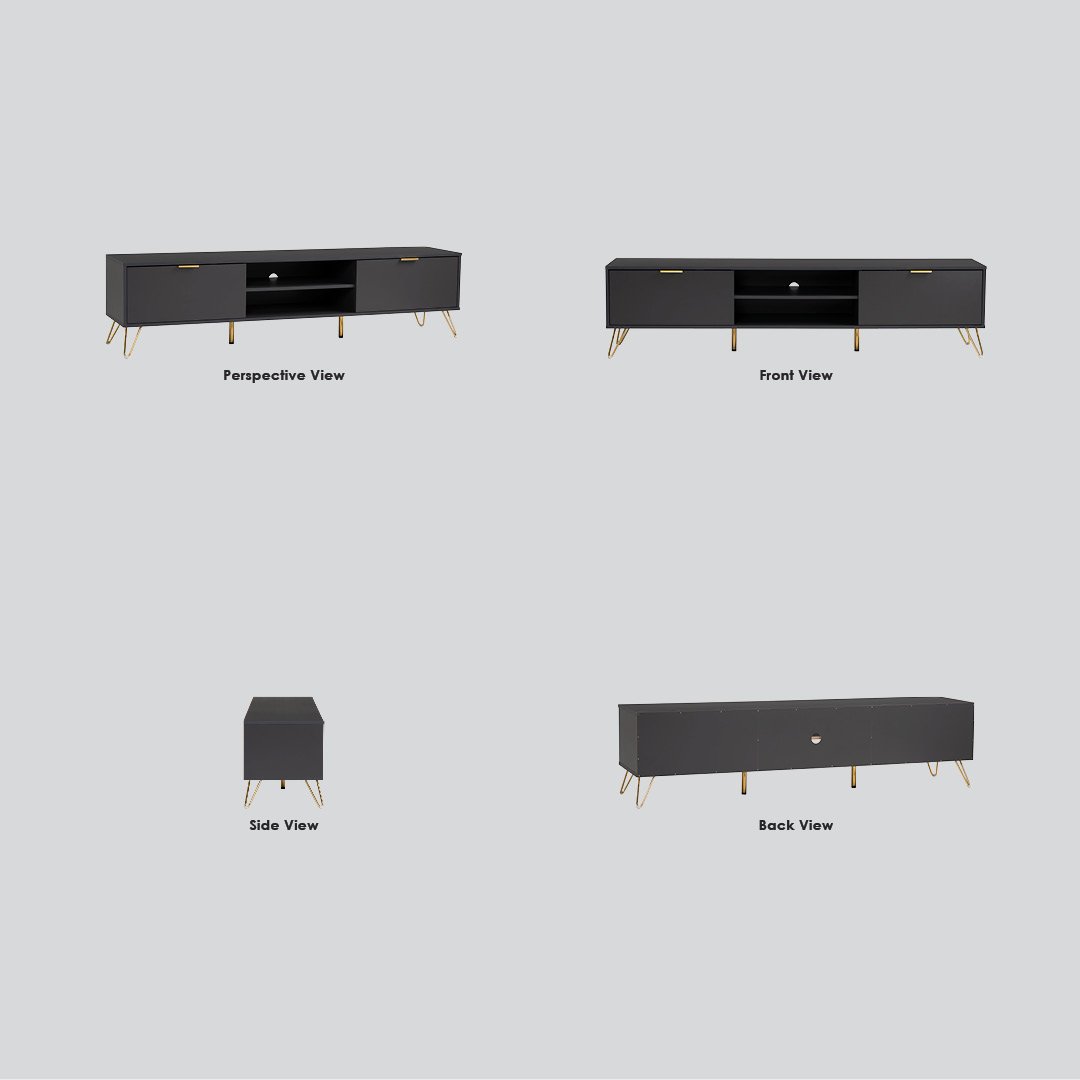 Perspective View

Front View

Side View

Back View